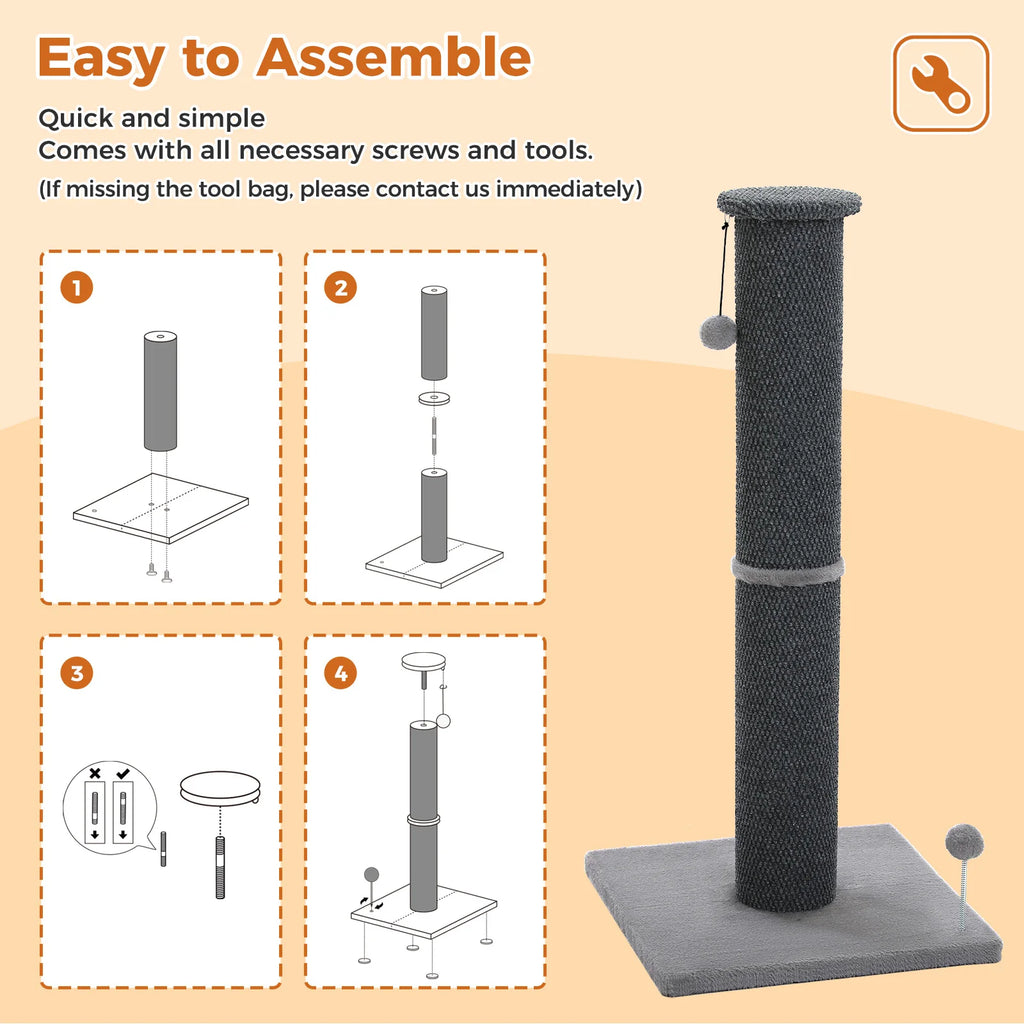 Easy to Assemble

Quick and simple
Comes with all necessary screws and tools.
(If missing the tool bag, please contact us immediately)

1

2

3

4